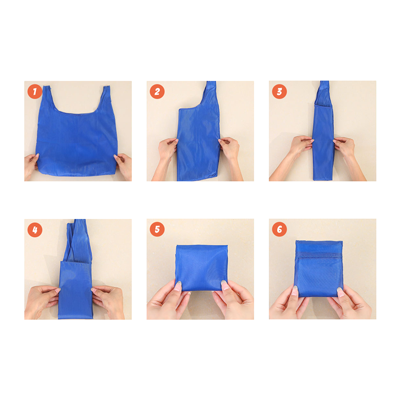 1

2

3

4

5

6